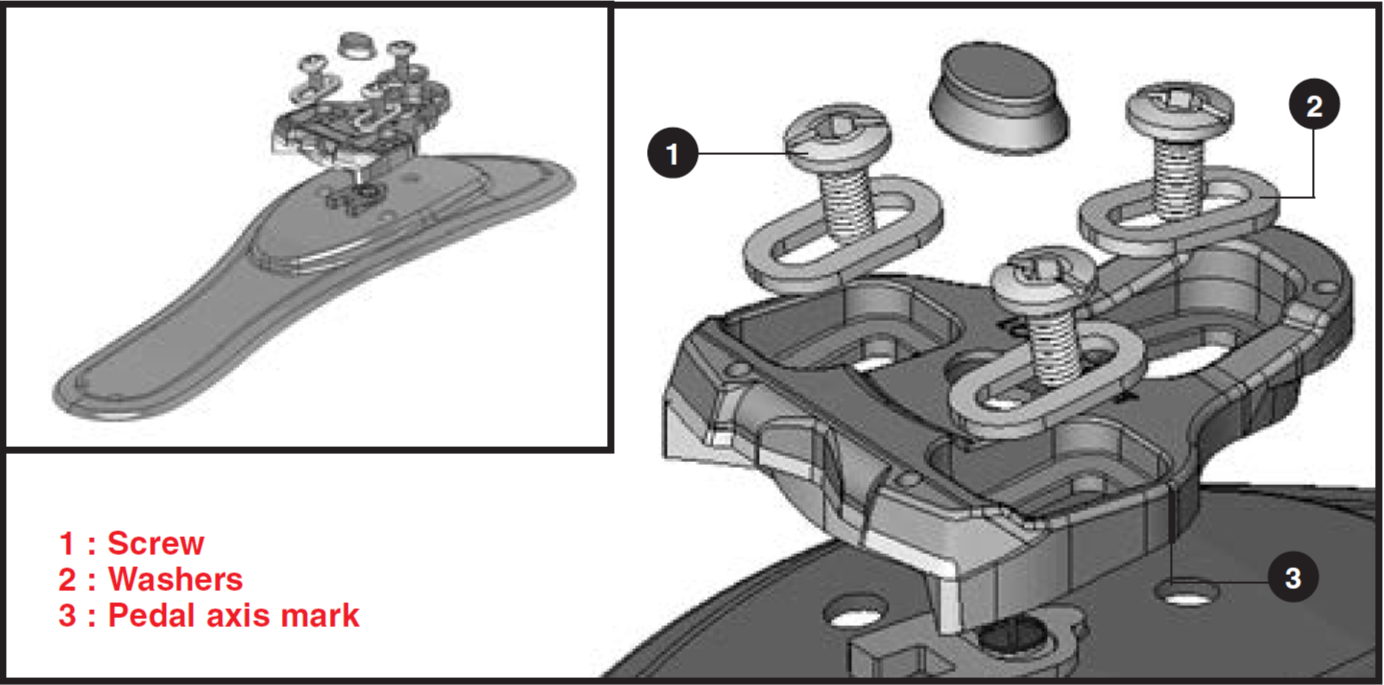 1
2
3

1 : Screw
2 : Washers
3 : Pedal axis mark